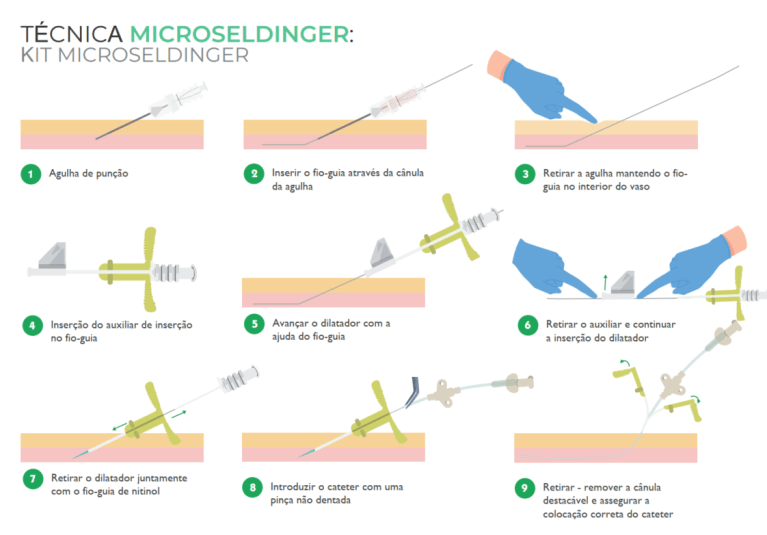 TÉCNICA MICROSELDINGER:
KIT MICROSELDINGER

1 Agulha de punção

2 Inserir o fio-guia através da cânula da agulha

3 Retirar a agulha mantendo o fio-guia no interior do vaso

4 Inserção do auxiliar de inserção no fio-guia

5 Avançar o dilatador com a ajuda do fio-guia

6 Retirar o auxiliar e continuar a inserção do dilatador

7 Retirar o dilatador juntamente com o fio-guia de nitinol

8 Introduzir o cateter com uma pinça não dentada

9 Retirar - remover a cânula destacável e assegurar a colocação correta do cateter